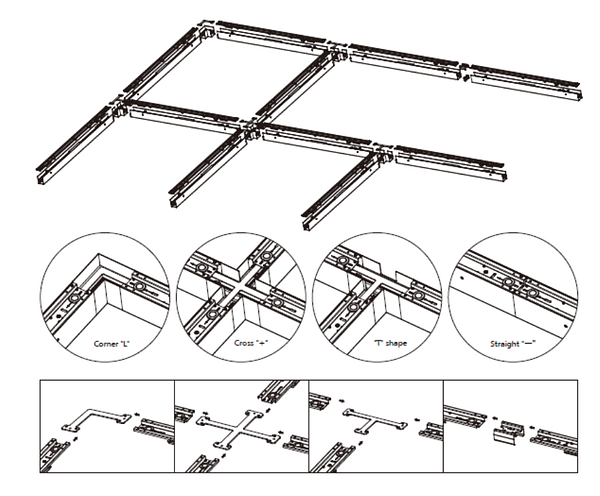 Corner "L"

Cross "+"

"T" shape

Straight "—"